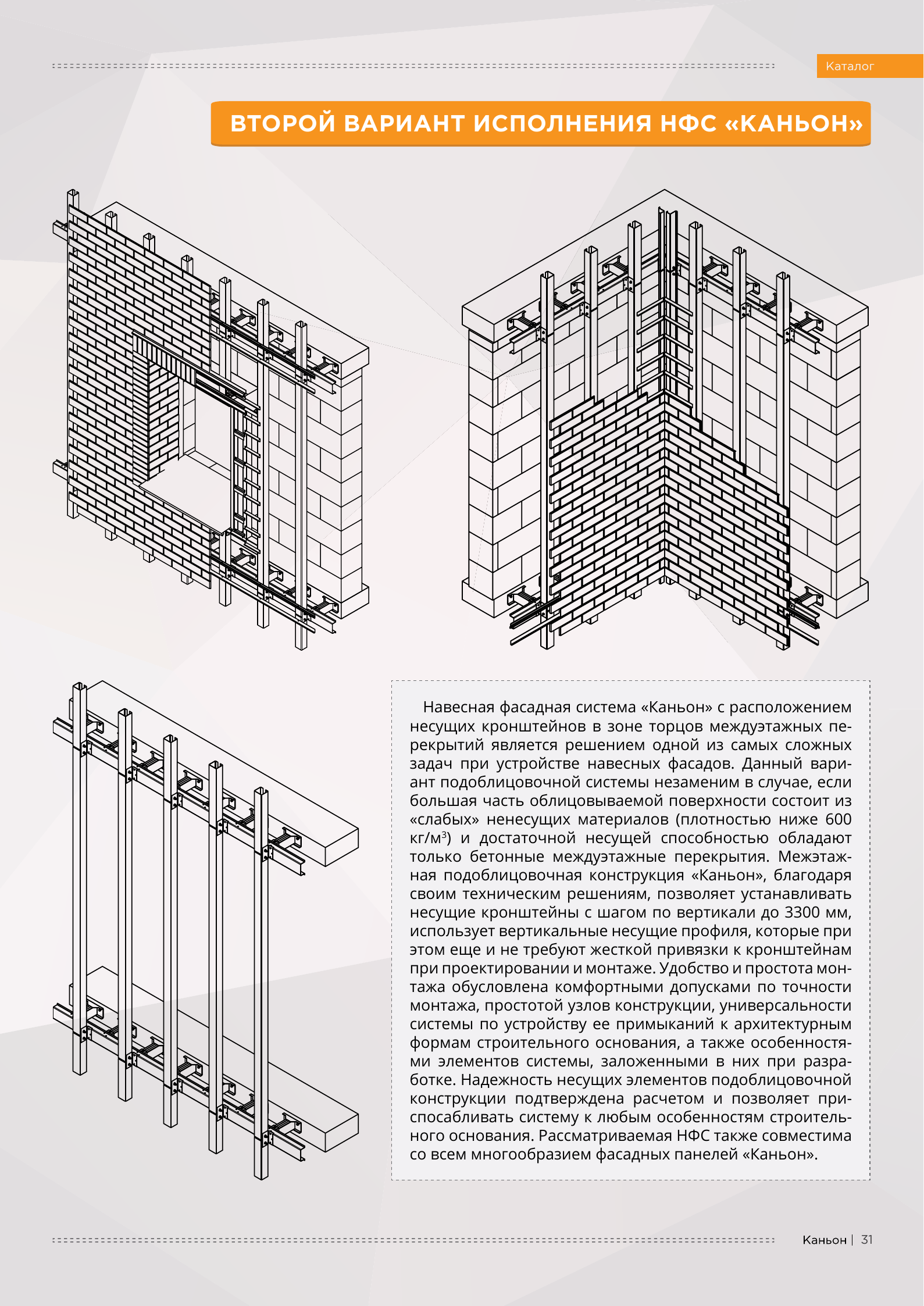 Каталог

ВТОРОЙ ВАРИАНТ ИСПОЛНЕНИЯ НФС «КАНЬОН»

Навесная фасадная система «Каньон» с расположением несущих кронштейнов в зоне торцов междуэтажных перекрытий является решением одной из самых сложных задач при устройстве навесных фасадов. Данный вариант подоблицовочной системы незаменим в случае, если большая часть облицовываемой поверхности состоит из «слабых» ненесущих материалов (плотностью ниже 600 кг/м$^3$) и достаточной несущей способностью обладают только бетонные междуэтажные перекрытия. Межэтажная подоблицовочная конструкция «Каньон», благодаря своим техническим решениям, позволяет устанавливать несущие кронштейны с шагом по вертикали до 3300 мм, использует вертикальные несущие профиля, которые при этом еще и не требуют жесткой привязки к кронштейнам при проектировании и монтаже. Удобство и простота монтажа обусловлена комфортными допусками по точности монтажа, простотой узлов конструкции, универсальности системы по устройству ее примыканий к архитектурным формам строительного основания, а также особенностями элементов системы, заложенными в них при разработке. Надежность несущих элементов подоблицовочной конструкции подтверждена расчетом и позволяет приспосабливать систему к любым особенностям строительного основания. Рассматриваемая НФС также совместима со всем многообразием фасадных панелей «Каньон».

Каньон | 31